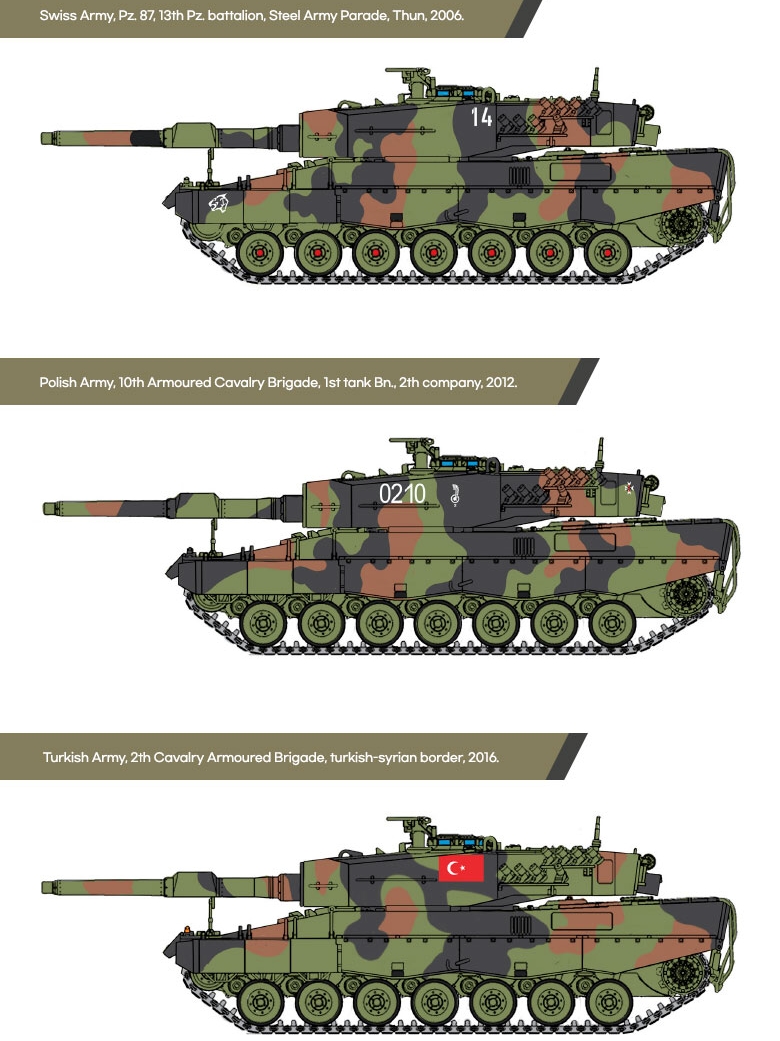 Swiss Army, Pz. 87, 13th Pz. battalion, Steel Army Parade, Thun, 2006.

14

Polish Army, 10th Armoured Cavalry Brigade, 1st tank Bn., 2th company, 2012.

0210

Turkish Army, 2th Cavalry Armoured Brigade, turkish-syrian border, 2016.