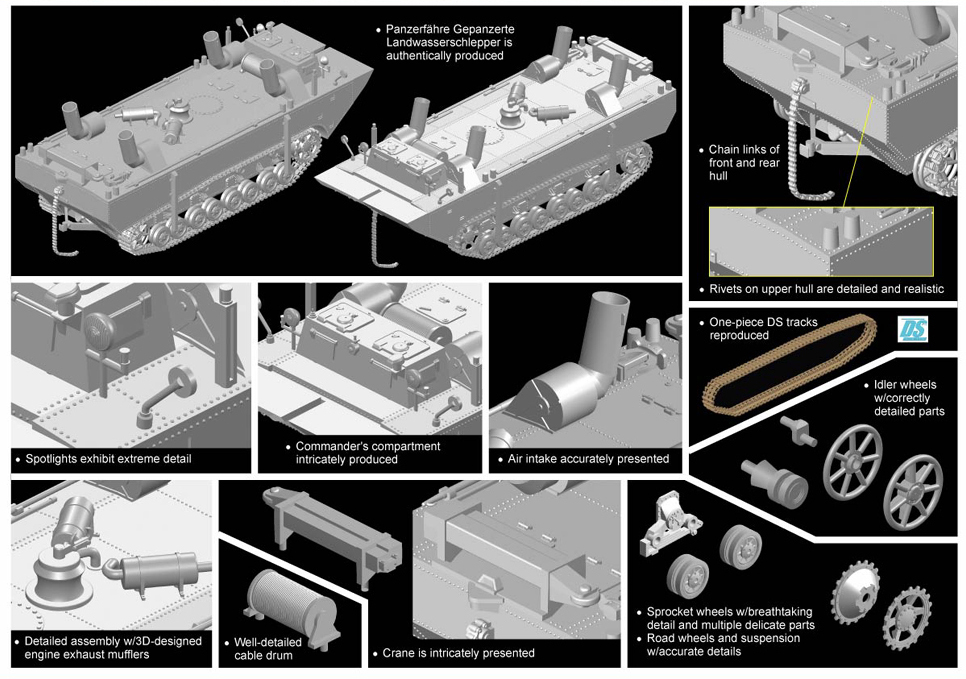 • Panzerfähre Gepanzerte Landwasserschlepper is authentically produced

• Chain links of front and rear hull

• Rivets on upper hull are detailed and realistic

• Spotlights exhibit extreme detail

• Commander's compartment intricately produced

• Air intake accurately presented

• One-piece DS tracks reproduced

DS

• Idler wheels w/correctly detailed parts

• Detailed assembly w/3D-designed engine exhaust mufflers

• Well-detailed cable drum

• Crane is intricately presented

• Sprocket wheels w/breathtaking detail and multiple delicate parts
• Road wheels and suspension w/accurate details